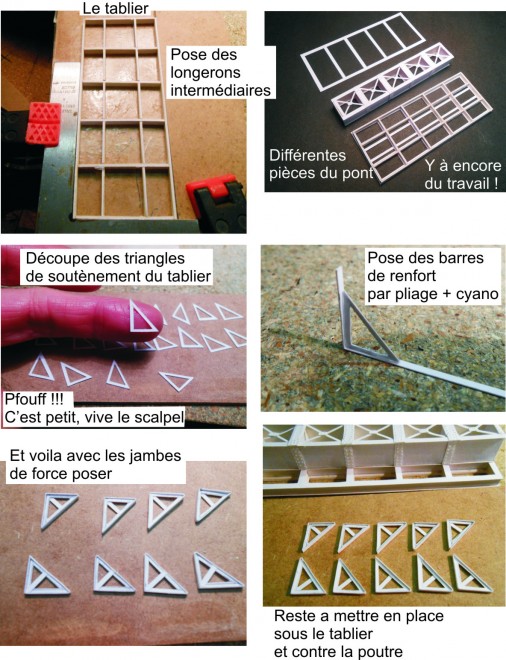 Le tablier

Pose des longerons intermédiaires

Différentes pièces du pont

Y à encore du travail !

Découpe des triangles de soutènement du tablier

Pfouff !!!
C'est petit, vive le scalpel

Pose des barres de renfort par pliage + cyano

Et voila avec les jambes de force poser

Reste a mettre en place sous le tablier et contre la poutre